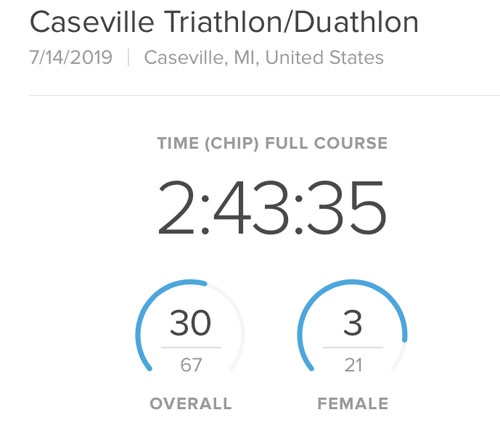 Caseville Triathlon/Duathlon
7/14/2019 | Caseville, MI, United States

TIME (CHIP) FULL COURSE

2:43:35

30
67
OVERALL

3
21
FEMALE